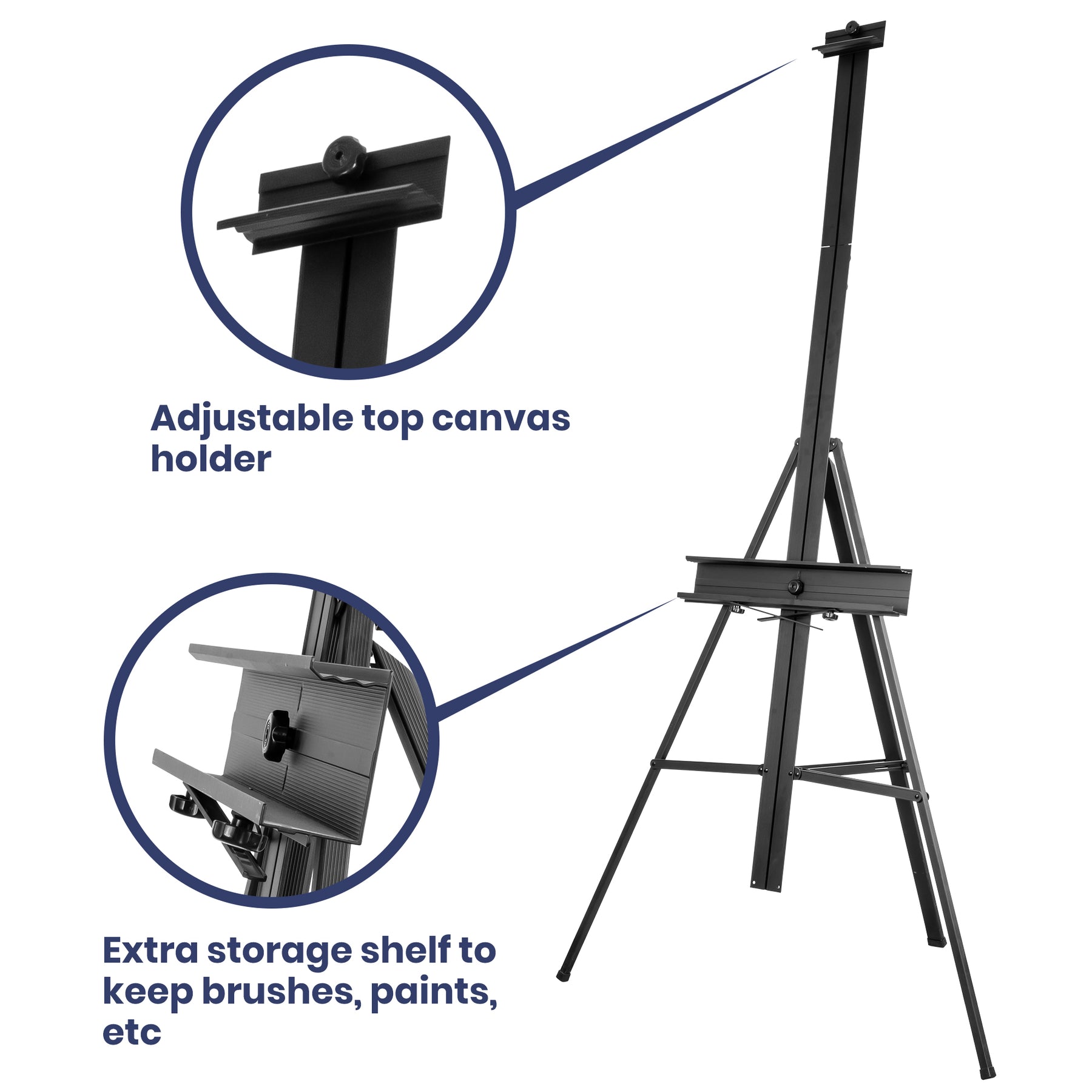 Adjustable top canvas holder

Extra storage shelf to keep brushes, paints, etc