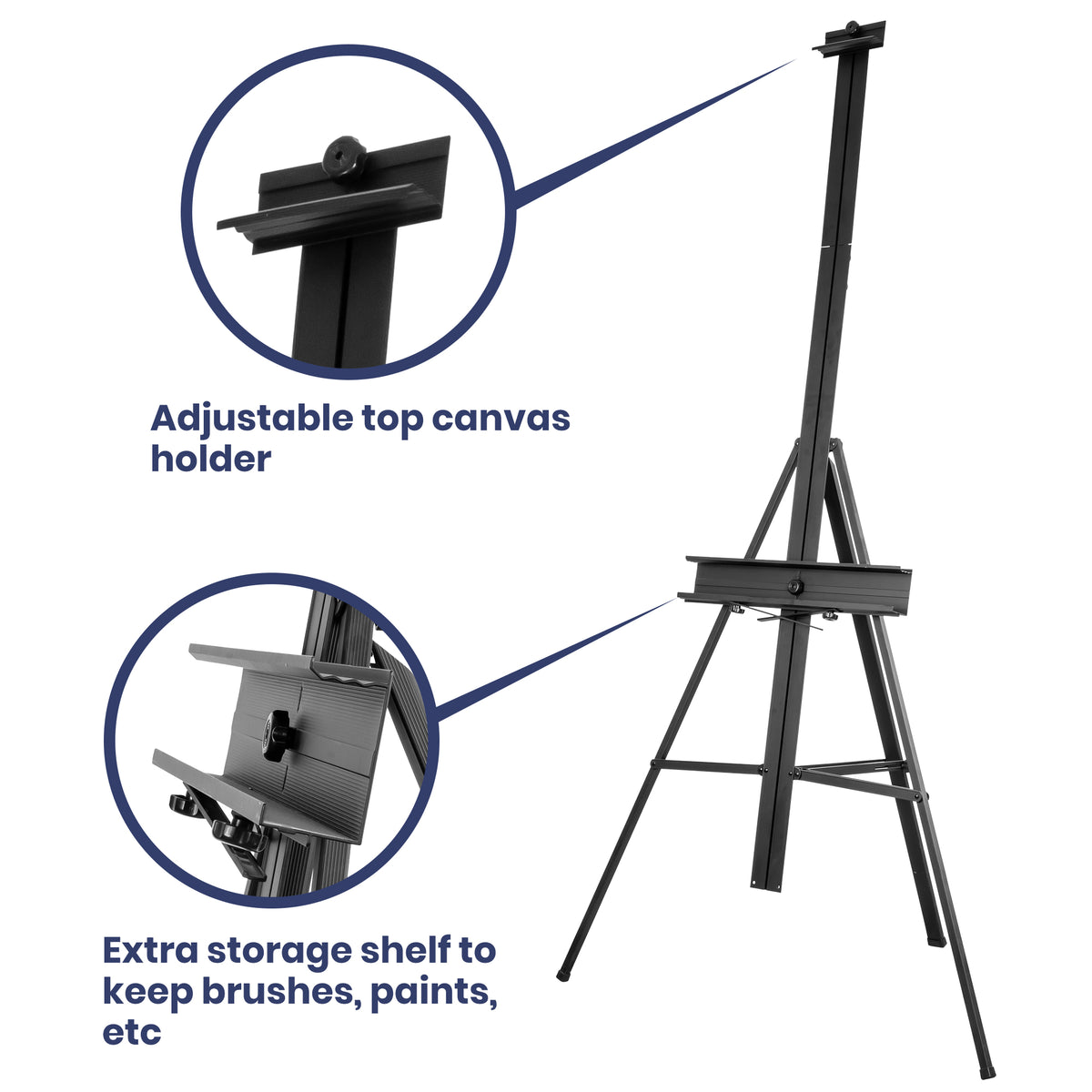 Adjustable top canvas holder

Extra storage shelf to keep brushes, paints, etc